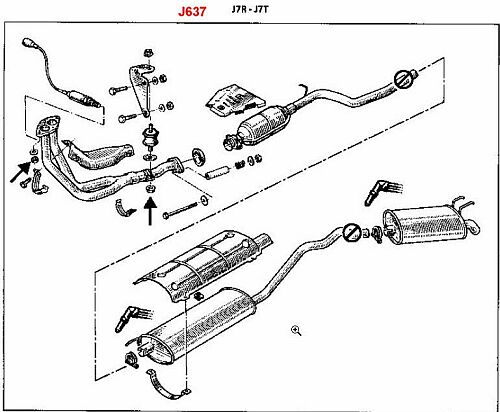 J637 J7R - J7T